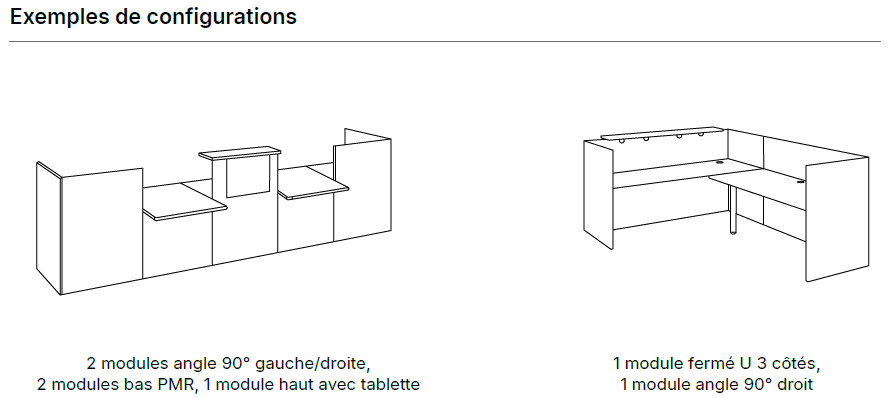 Exemples de configurations

2 modules angle 90° gauche/droite, 2 modules bas PMR, 1 module haut avec tablette

1 module fermé U 3 côtés, 1 module angle 90° droit